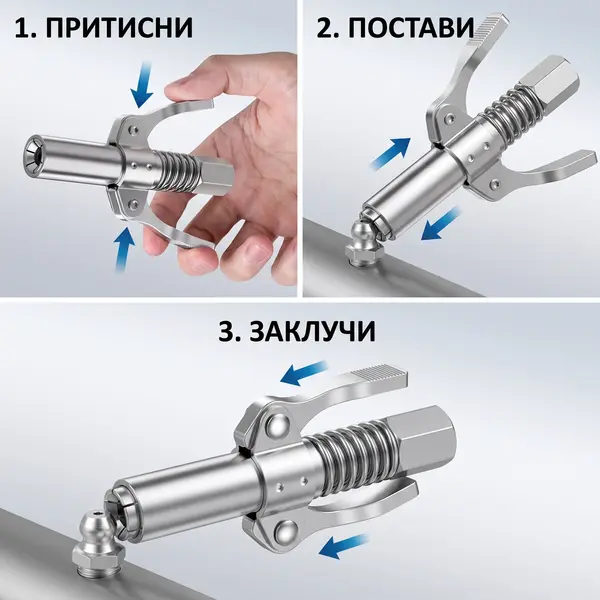 1. ПРИТИСНИ

2. ПОСТАВИ

3. ЗАКЛУЧИ