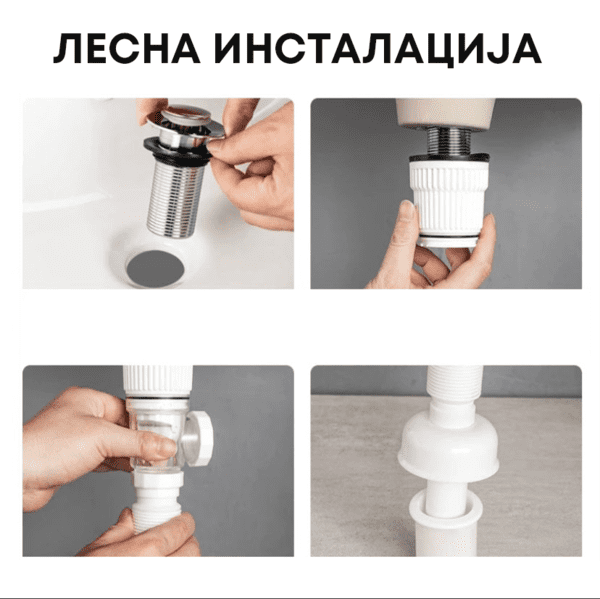 ЛЕСНА ИНСТАЛАЦИЈА