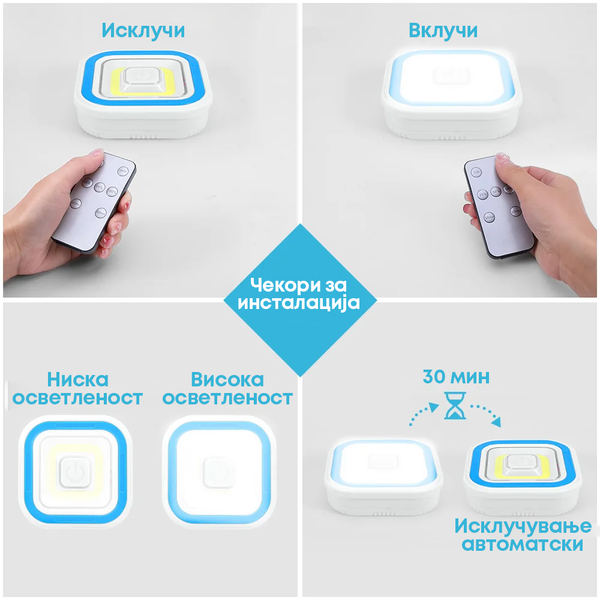 Исклучи

Вклучи

Чекори за инсталација

Ниска осветленост

Висока осветленост

30 мин

Исклучување автоматски