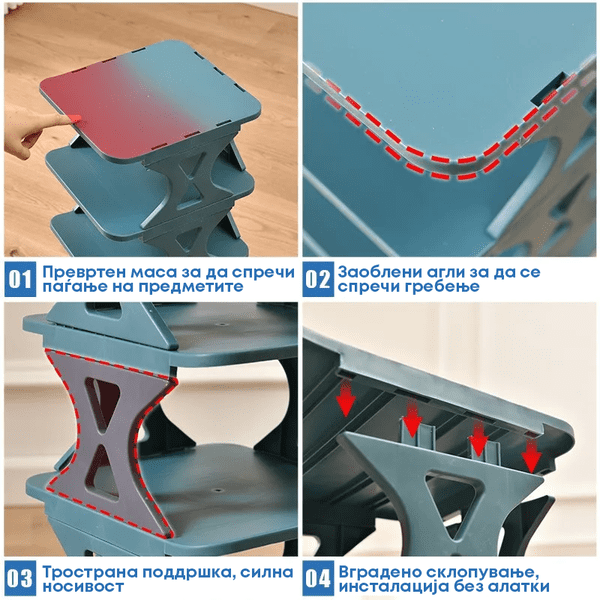 01 Превртен маса за да спречи паѓање на предметите

02 Заоблени агли за да се спречи гребење

03 Тространа поддршка, силна носивост

04 Вградено склопување, инсталација без алатки