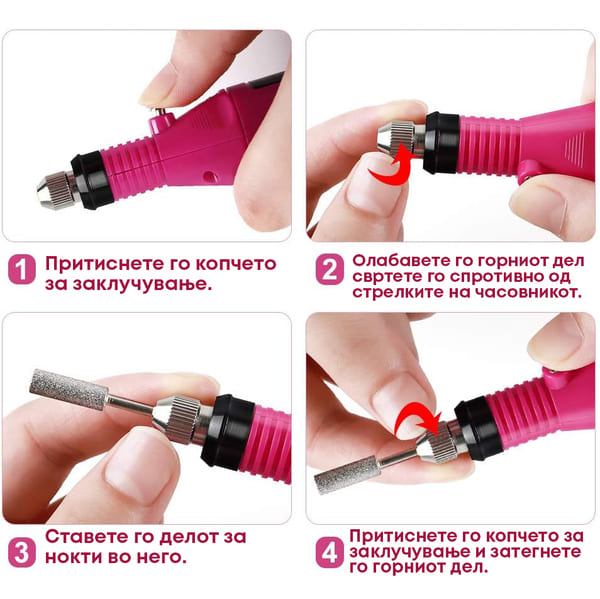 1 Притиснете го копчето за заклучување.

2 Олабавете го горниот дел свртете го спротивно од стрелките на часовникот.

3 Ставете го делот за нокти во него.

4 Притиснете го копчето за заклучување и затегнете го горниот дел.