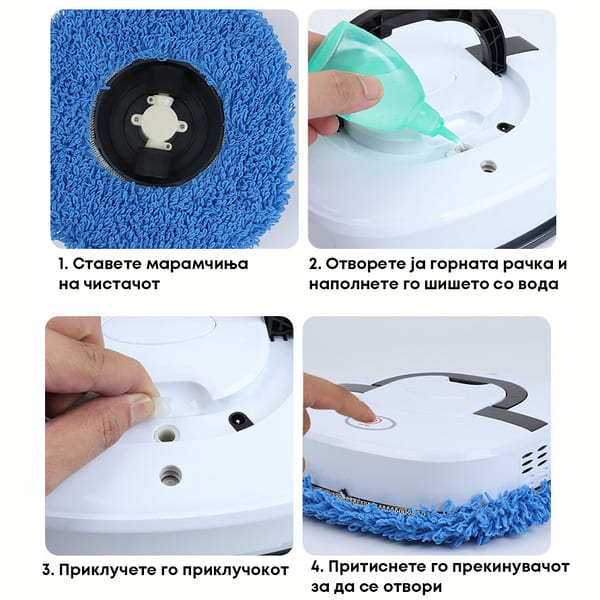 1. Ставете марамчиња на чистачот

2. Отворете ја горната рачка и наполнете го шишето со вода

3. Приклучете го приклучокот

4. Притиснете го прекинувачот за да се отвори