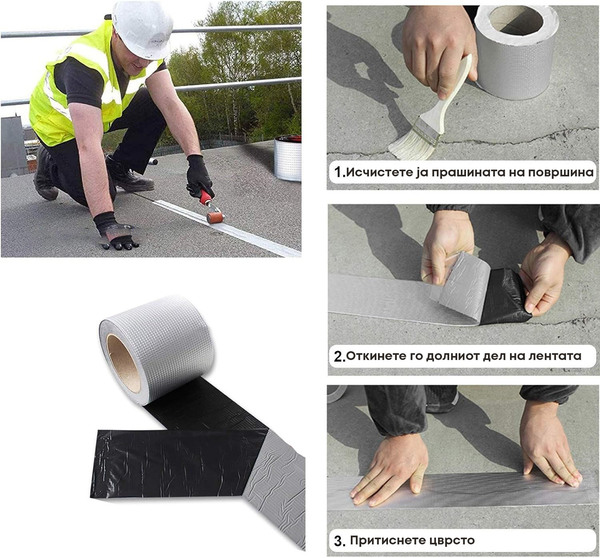 1.Исчистете ја прашината на површина

2.Откинете го долниот дел на лентата

3. Притиснете цврсто