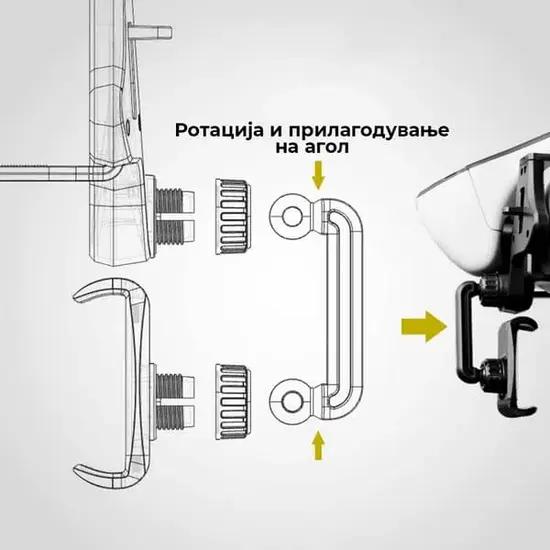 Ротација и прилагодување на агол