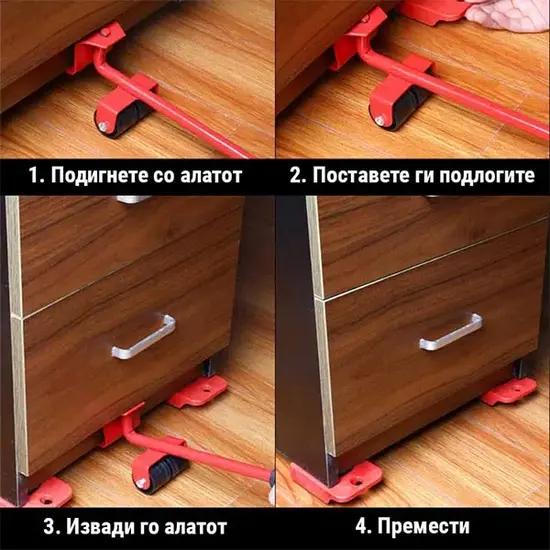 1. Подигнете со алатот

2. Поставете ги подлогите

3. Извади го алатот

4. Премести